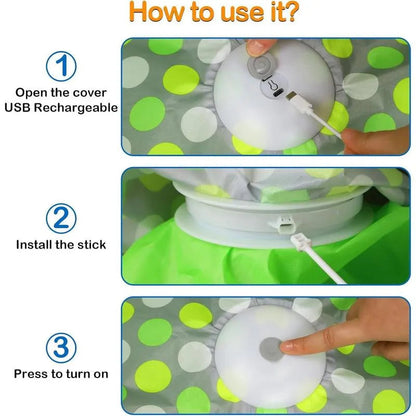 How to use it?

1
Open the cover
USB Rechargeable

2
Install the stick

3
Press to turn on